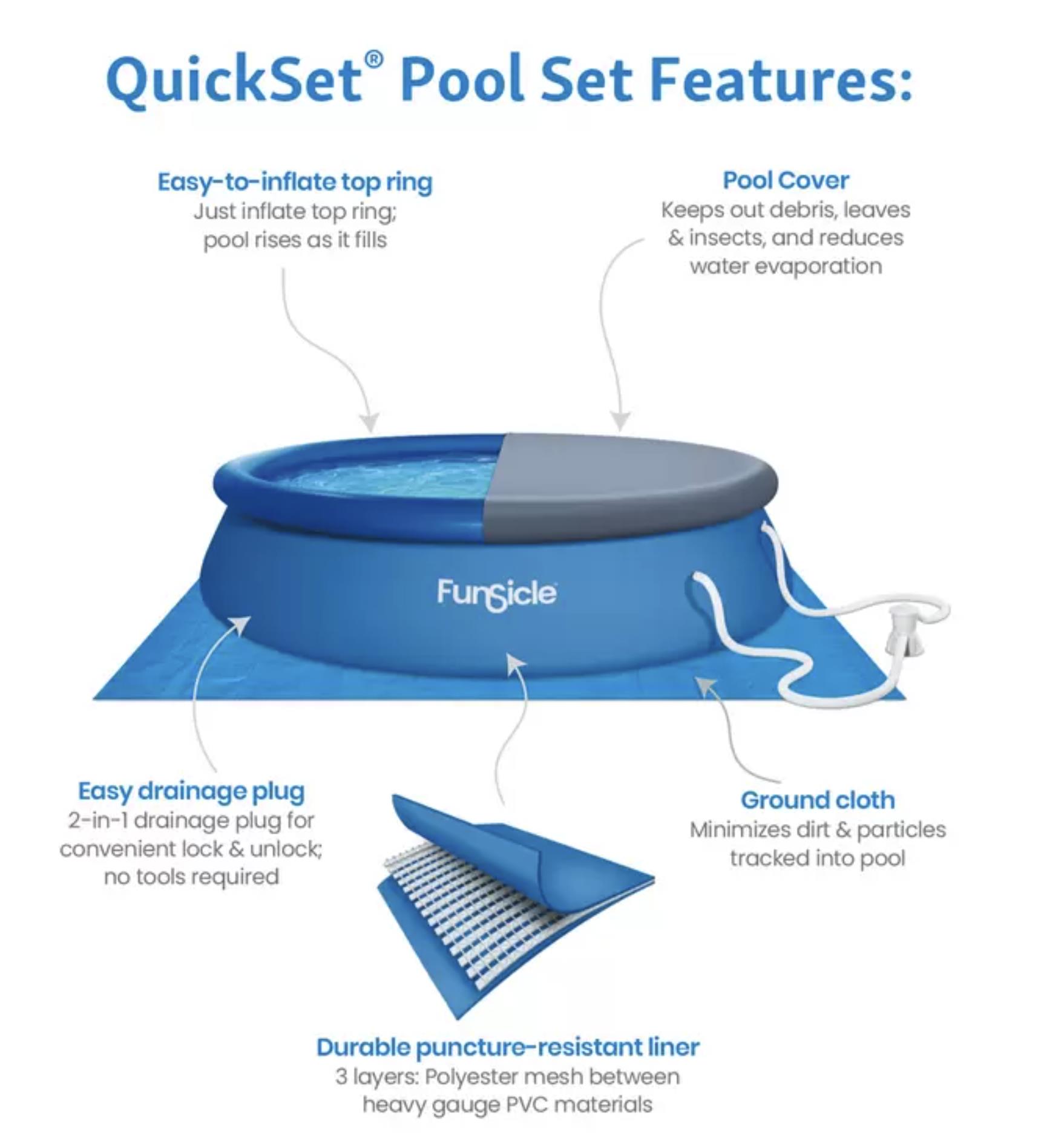 QuickSet® Pool Set Features:

Easy-to-inflate top ring
Just inflate top ring; pool rises as it fills

Pool Cover
Keeps out debris, leaves & insects, and reduces water evaporation

Funsicle

Easy drainage plug
2-in-1 drainage plug for convenient lock & unlock; no tools required

Ground cloth
Minimizes dirt & particles tracked into pool

Durable puncture-resistant liner
3 layers: Polyester mesh between heavy gauge PVC materials