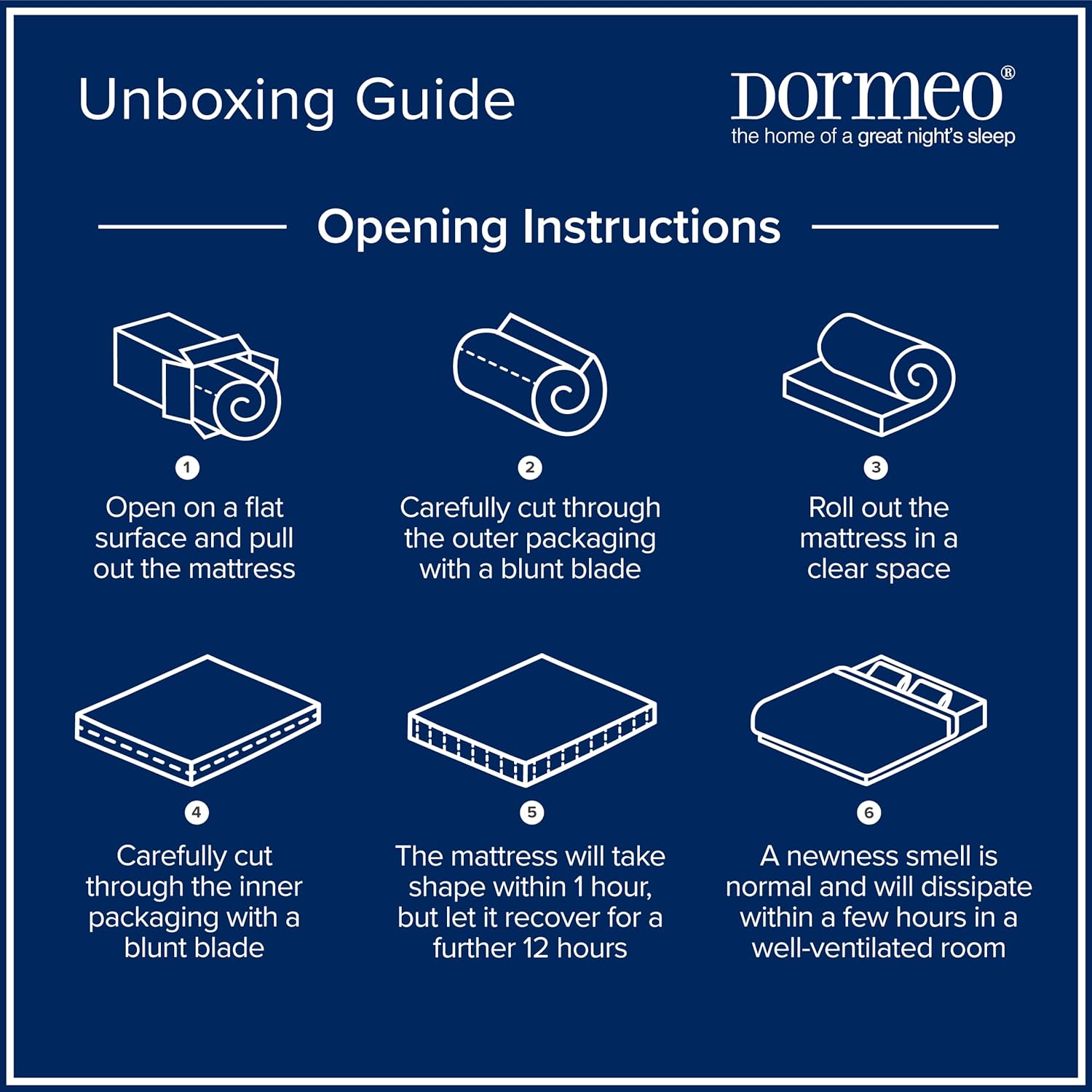 Unboxing Guide

Dormeo®
the home of a great night's sleep

Opening Instructions

1
Open on a flat surface and pull out the mattress

2
Carefully cut through the outer packaging with a blunt blade

3
Roll out the mattress in a clear space

4
Carefully cut through the inner packaging with a blunt blade

5
The mattress will take shape within 1 hour, but let it recover for a further 12 hours

6
A newness smell is normal and will dissipate within a few hours in a well-ventilated room